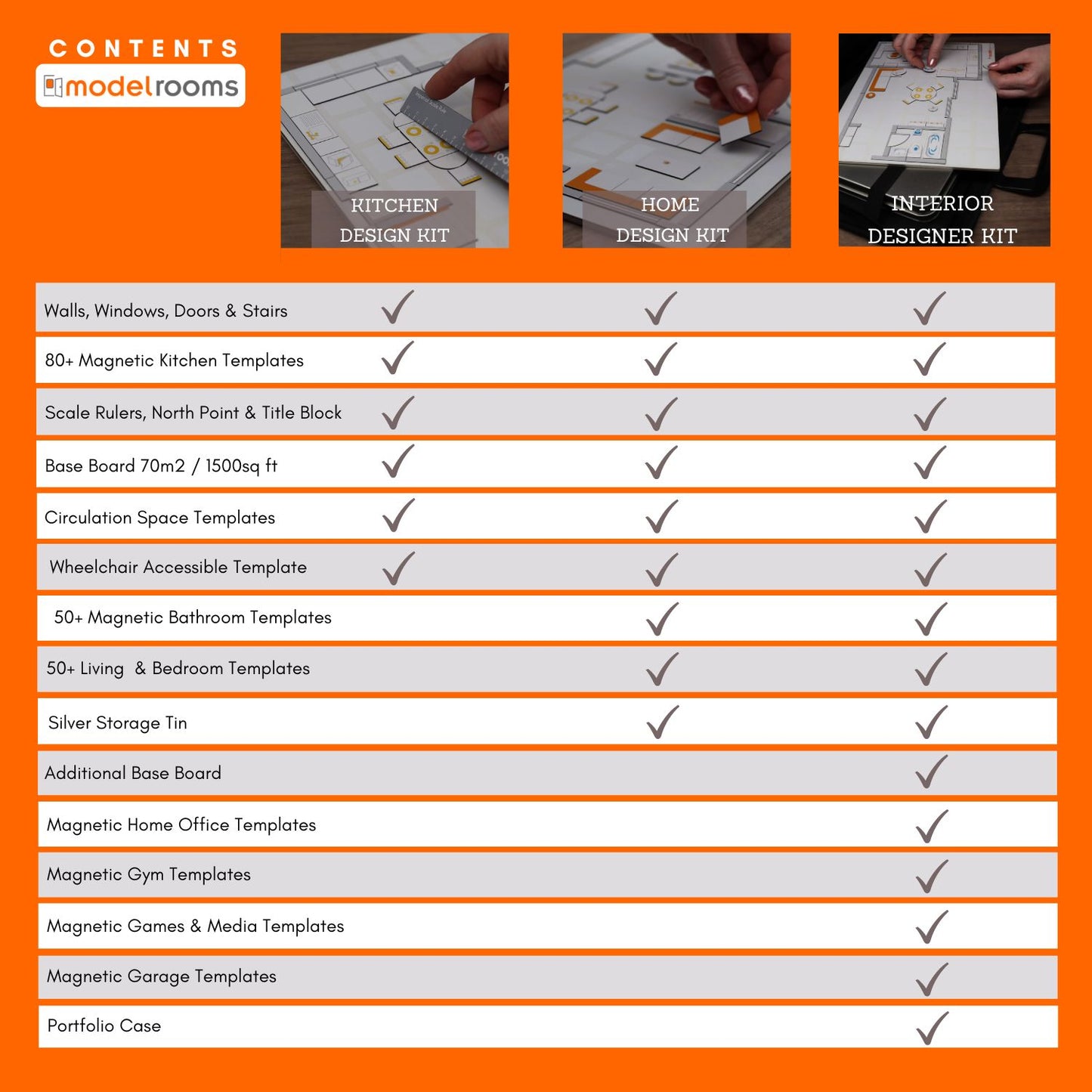 CONTENTS
modelrooms

| | KITCHEN DESIGN KIT | HOME DESIGN KIT | INTERIOR DESIGNER KIT |
|---|---|---|---|
| Walls, Windows, Doors & Stairs | ✓ | ✓ | ✓ |
| 80+ Magnetic Kitchen Templates | ✓ | ✓ | ✓ |
| Scale Rulers, North Point & Title Block | ✓ | ✓ | ✓ |
| Base Board 70m2 / 1500sq ft | ✓ | ✓ | ✓ |
| Circulation Space Templates | ✓ | ✓ | ✓ |
| Wheelchair Accessible Template | ✓ | ✓ | ✓ |
| 50+ Magnetic Bathroom Templates | | ✓ | ✓ |
| 50+ Living & Bedroom Templates | | ✓ | ✓ |
| Silver Storage Tin | | ✓ | ✓ |
| Additional Base Board | | | ✓ |
| Magnetic Home Office Templates | | | ✓ |
| Magnetic Gym Templates | | | ✓ |
| Magnetic Games & Media Templates | | | ✓ |
| Magnetic Garage Templates | | | ✓ |
| Portfolio Case | | | ✓ |